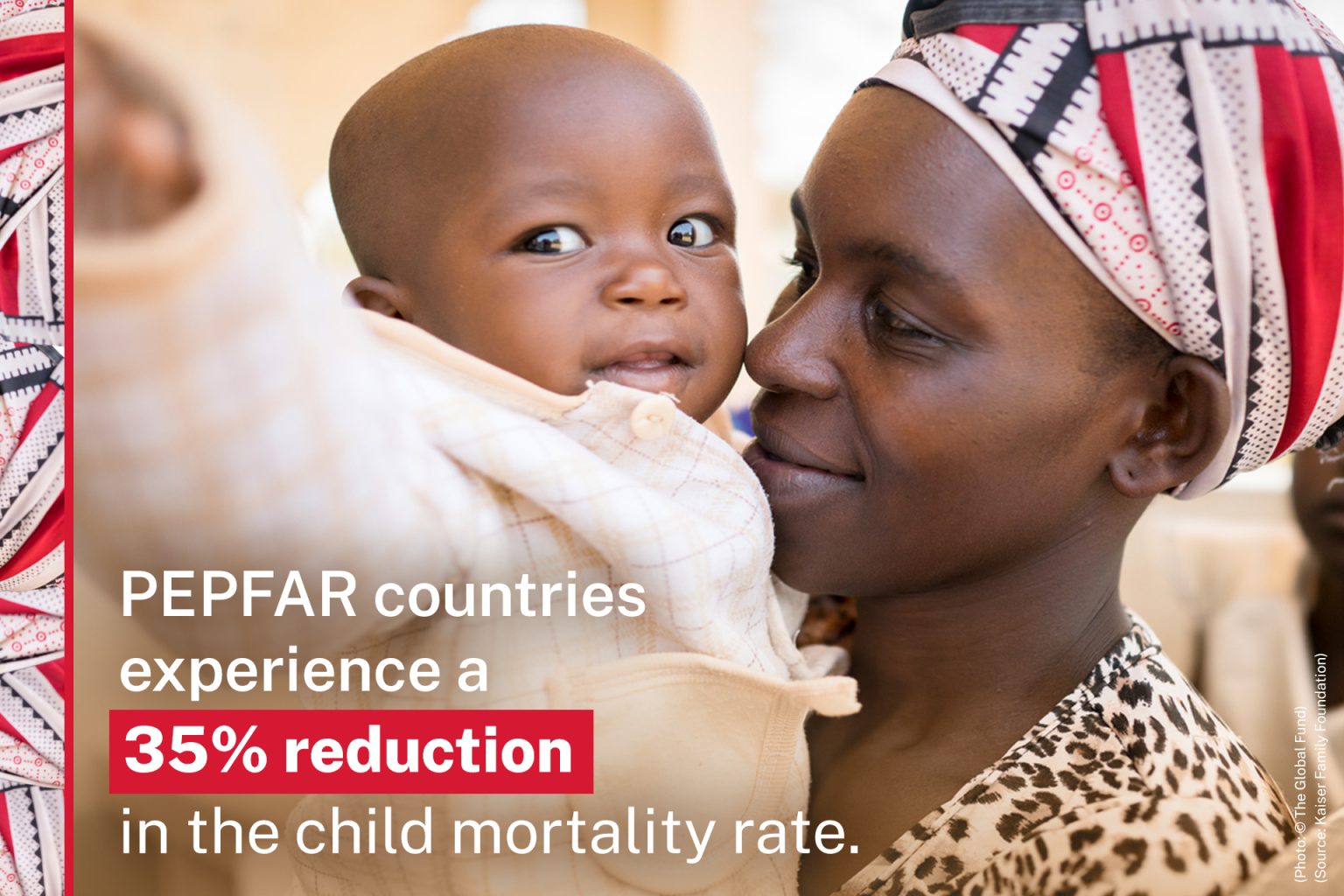 PEPFAR countries experience a 35% reduction in the child mortality rate.

(Photo: © The Global Fund)
(Source: Kaiser Family Foundation)