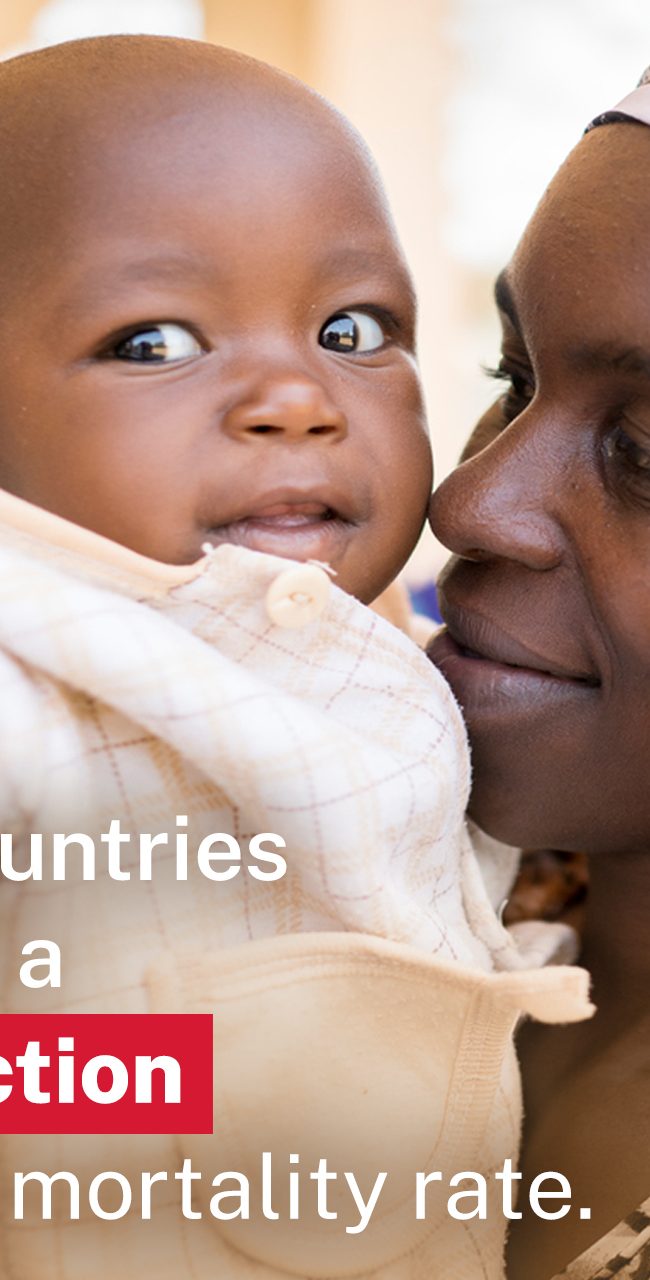 untries
a
ction
mortality rate.